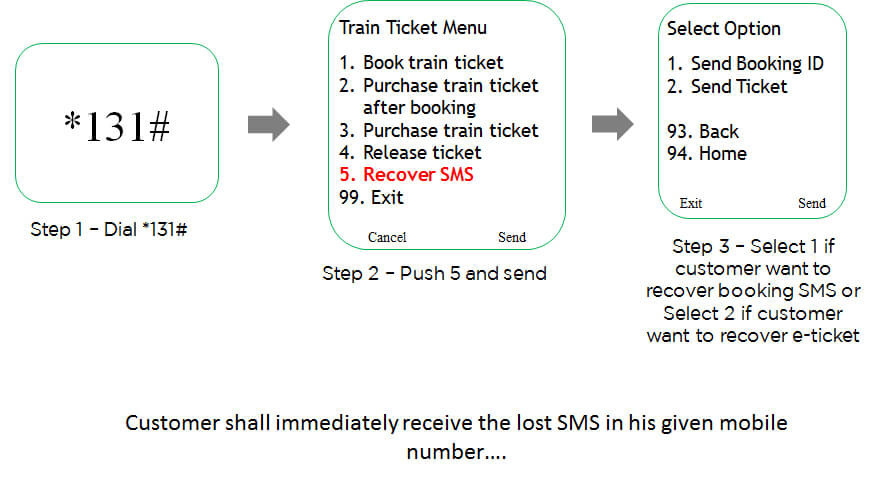 *131#

Step 1 – Dial *131#

Train Ticket Menu

1. Book train ticket
2. Purchase train ticket after booking
3. Purchase train ticket
4. Release ticket
5. Recover SMS
99. Exit

Cancel Send

Step 2 – Push 5 and send

Select Option

1. Send Booking ID
2. Send Ticket

93. Back
94. Home

Exit Send

Step 3 – Select 1 if customer want to recover booking SMS or Select 2 if customer want to recover e-ticket

Customer shall immediately receive the lost SMS in his given mobile number....