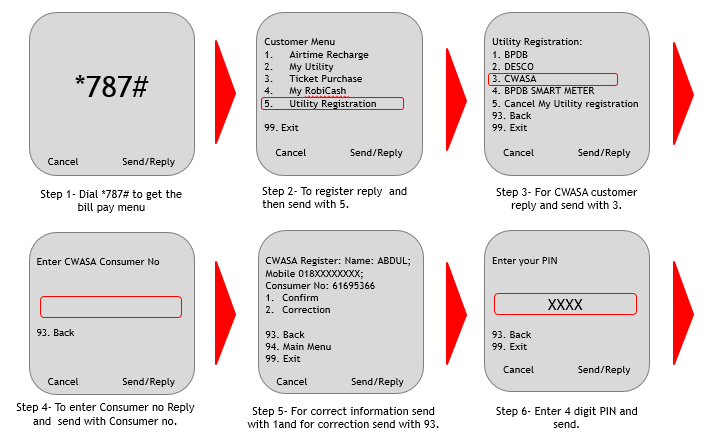 *787#

Cancel Send/Reply

Step 1- Dial *787# to get the bill pay menu

Customer Menu
1. Airtime Recharge
2. My Utility
3. Ticket Purchase
4. My RobiCash
5. Utility Registration

99. Exit

Cancel Send/Reply

Step 2- To register reply and then send with 5.

Utility Registration:
1. BPDB
2. DESCO
3. CWASA
4. BPDB SMART METER
5. Cancel My Utility registration
93. Back
99. Exit

Cancel Send/Reply

Step 3- For CWASA customer reply and send with 3.

Enter CWASA Consumer No

93. Back

Cancel Send/Reply

Step 4- To enter Consumer no Reply and send with Consumer no.

CWASA Register: Name: ABDUL; Mobile 018XXXXXXXX; Consumer No: 61695366
1. Confirm
2. Correction

93. Back
94. Main Menu
99. Exit

Cancel Send/Reply

Step 5- For correct information send with 1and for correction send with 93.

Enter your PIN

XXXX

93. Back
99. Exit

Cancel Send/Reply

Step 6- Enter 4 digit PIN and send.